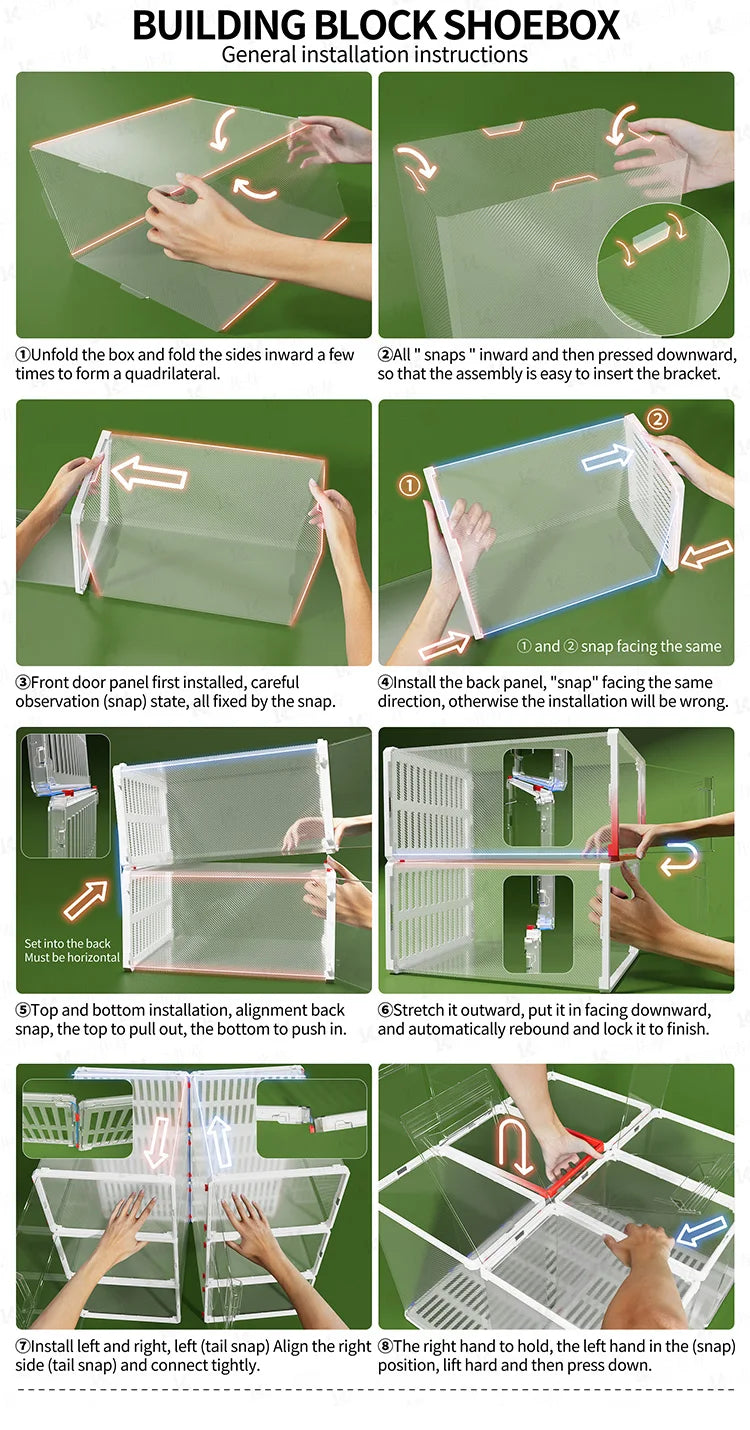 BUILDING BLOCK SHOEBOX
General installation instructions

①Unfold the box and fold the sides inward a few times to form a quadrilateral.

②All " snaps " inward and then pressed downward, so that the assembly is easy to insert the bracket.

③Front door panel first installed, careful observation (snap) state, all fixed by the snap.

① ② ① and ② snap facing the same

④Install the back panel, "snap" facing the same direction, otherwise the installation will be wrong.

Set into the back Must be horizontal

⑤Top and bottom installation, alignment back snap, the top to pull out, the bottom to push in.

⑥Stretch it outward, put it in facing downward, and automatically rebound and lock it to finish.

⑦Install left and right, left (tail snap) Align the right side (tail snap) and connect tightly.

⑧The right hand to hold, the left hand in the (snap) position, lift hard and then press down.